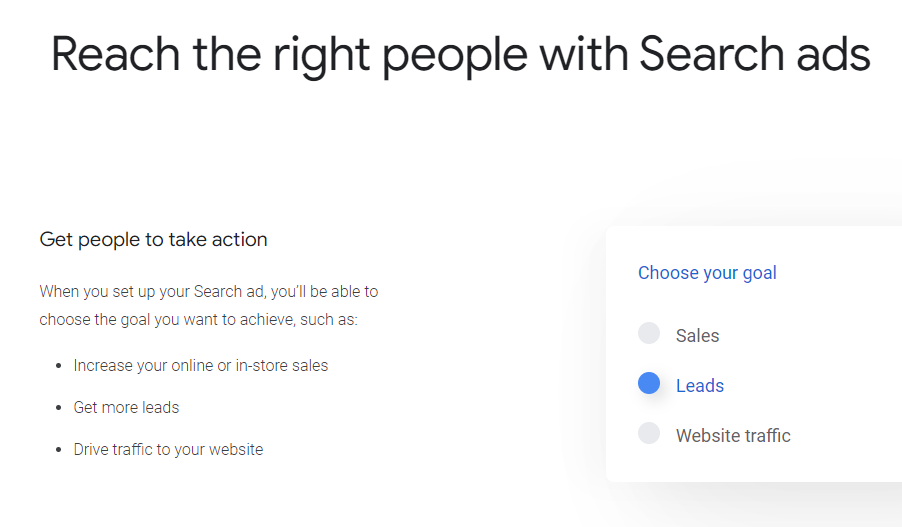 Reach the right people with Search ads

Get people to take action

When you set up your Search ad, you'll be able to choose the goal you want to achieve, such as:

- Increase your online or in-store sales
- Get more leads
- Drive traffic to your website

Choose your goal

Sales

Leads

Website traffic